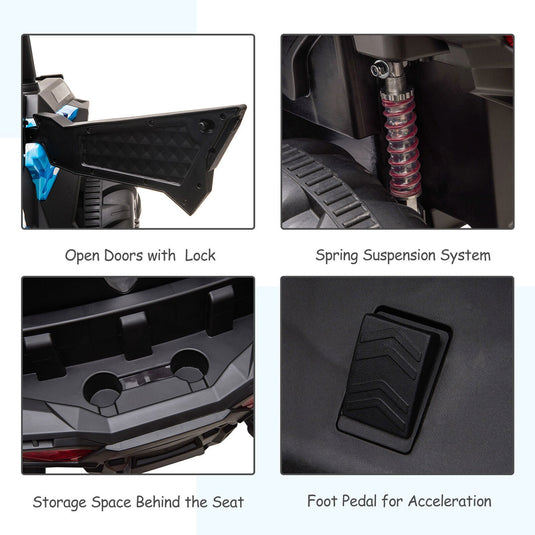 Open Doors with  Lock

Spring Suspension System

Storage Space Behind the Seat

Foot Pedal for Acceleration