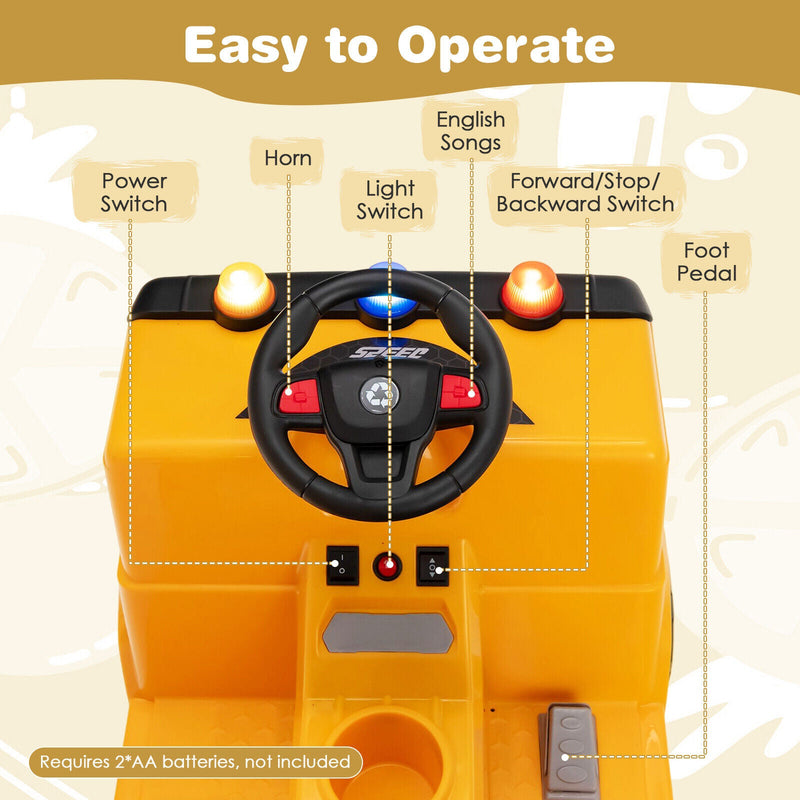 Easy to Operate

Power Switch

Horn

Light Switch

English Songs

Forward/Stop/ Backward Switch

Foot Pedal

SPEED

Requires 2*AA batteries, not included