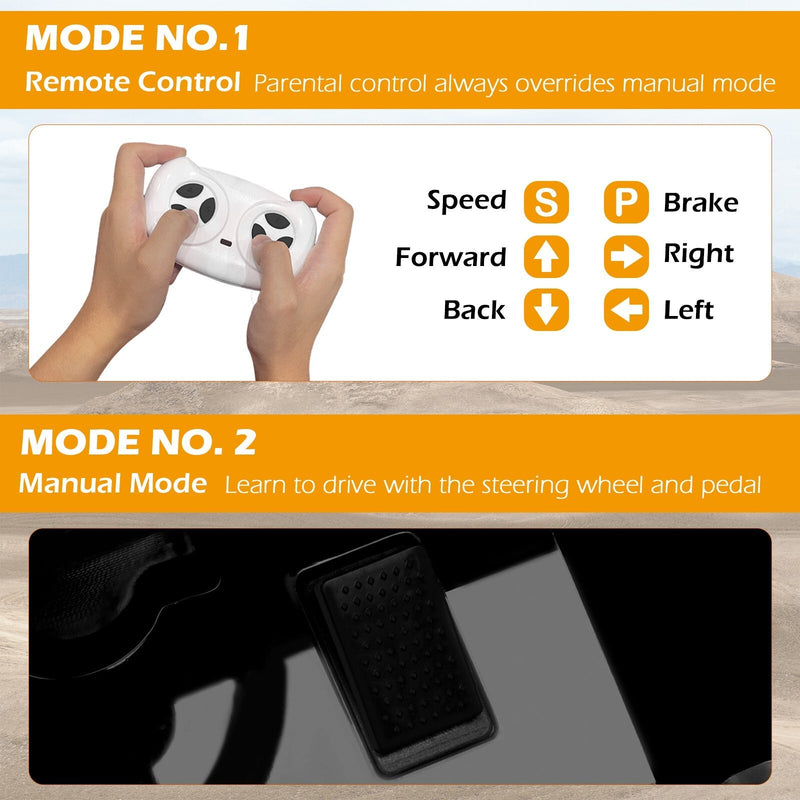 MODE NO.1

Remote Control Parental control always overrides manual mode

Speed S
P Brake
Forward
Right
Back
Left

MODE NO. 2

Manual Mode Learn to drive with the steering wheel and pedal