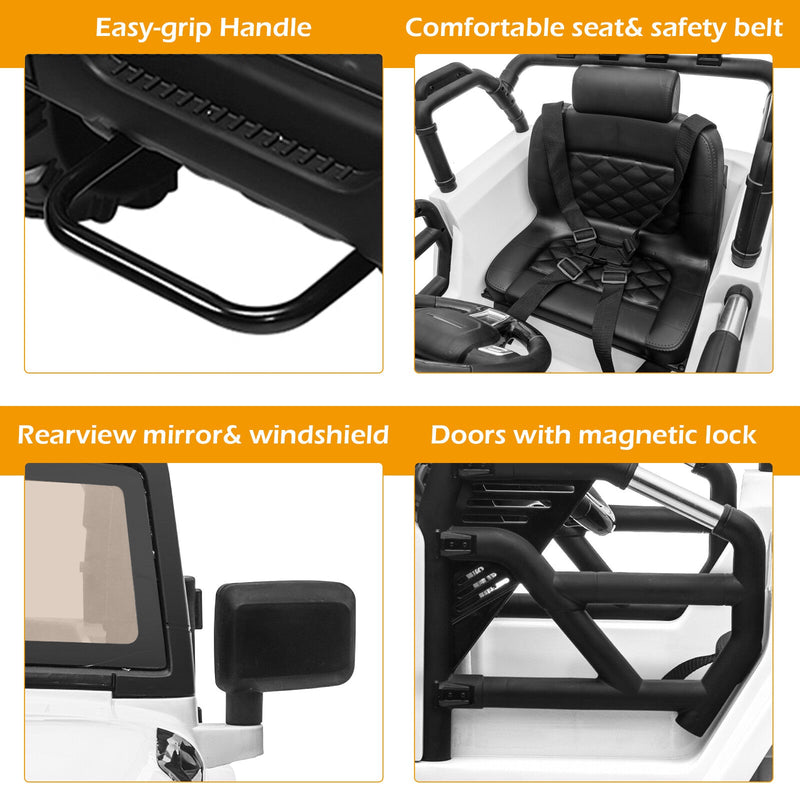 Easy-grip Handle

Comfortable seat& safety belt

Rearview mirror& windshield

Doors with magnetic lock